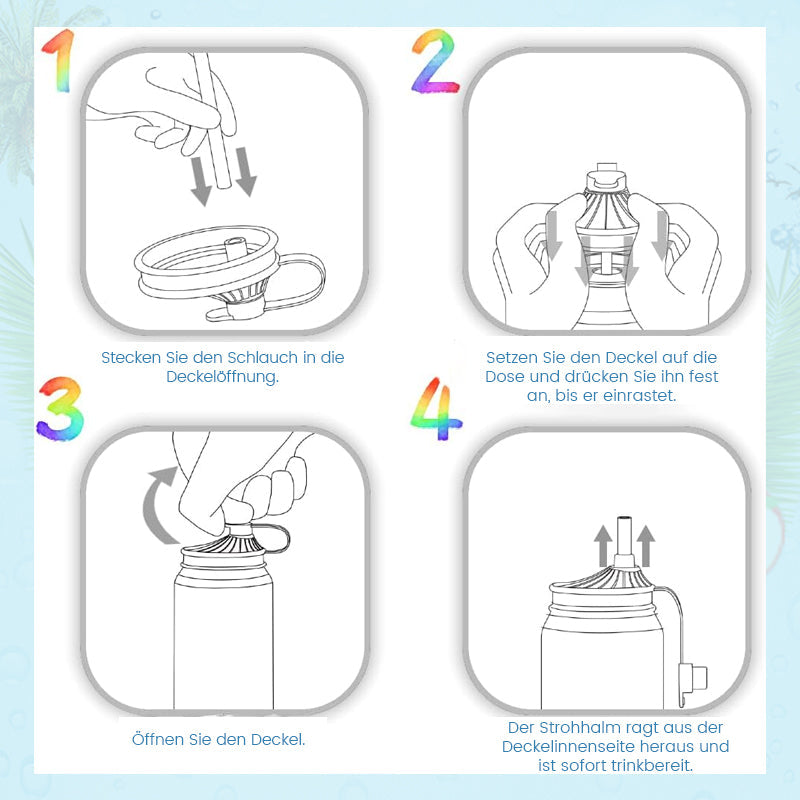 1

Stecken Sie den Schlauch in die Deckelöffnung.

2

Setzen Sie den Deckel auf die Dose und drücken Sie ihn fest an, bis er einrastet.

3

Öffnen Sie den Deckel.

4

Der Strohhalm ragt aus der Deckelinnenseite heraus und ist sofort trinkbereit.